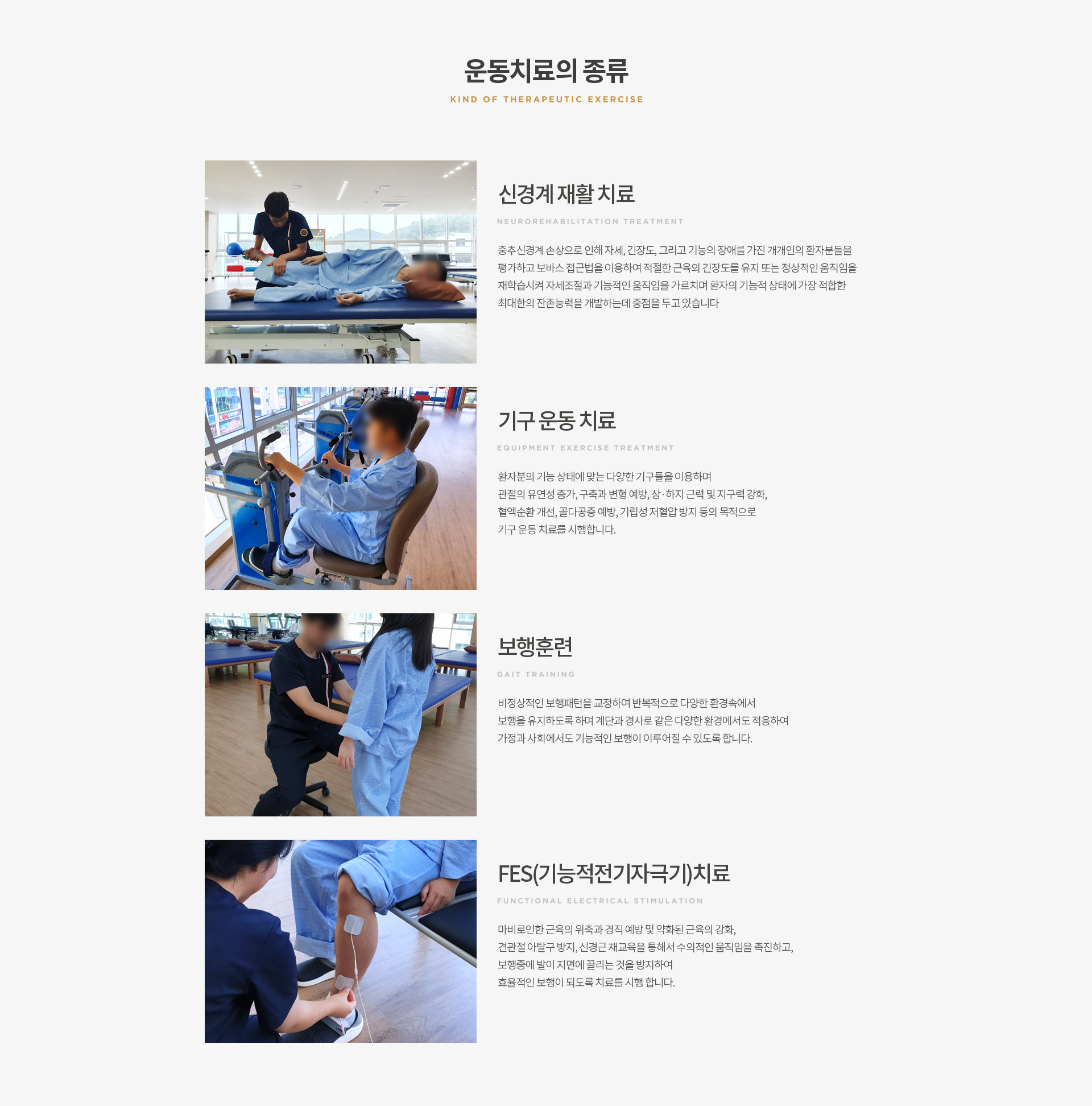 운동치료의 종류

KIND OF THERAPEUTIC EXERCISE

신경계 재활 치료

NEUROREHABILITATION TREATMENT

중추신경계 손상으로 인해 자세, 긴장도, 그리고 기능의 장애를 가진 개개인의 환자분들을 평가하고 보바스 접근법을 이용하여 적절한 근육의 긴장도를 유지 또는 정상적인 움직임을 재학습시켜 자세조절과 기능적인 움직임을 가르치며 환자의 기능적 상태에 가장 적합한 최대한의 잔존능력을 개발하는데 중점을 두고 있습니다

기구 운동 치료

EQUIPMENT EXERCISE TREATMENT

환자분의 기능 상태에 맞는 다양한 기구들을 이용하며
관절의 유연성 증가, 구축과 변형 예방, 상·하지 근력 및 지구력 강화,
혈액순환 개선, 골다공증 예방, 기립성 저혈압 방지 등의 목적으로
기구 운동 치료를 시행합니다.

보행훈련

GAIT TRAINING

비정상적인 보행패턴을 교정하여 반복적으로 다양한 환경속에서
보행을 유지하도록 하며 계단과 경사로 같은 다양한 환경에서도 적응하여
가정과 사회에서도 기능적인 보행이 이루어질 수 있도록 합니다.

FES(기능적전기자극기)치료

FUNCTIONAL ELECTRICAL STIMULATION

마비로인한 근육의 위축과 경직 예방 및 약화된 근육의 강화,
견관절 아탈구 방지, 신경근 재교육을 통해서 수의적인 움직임을 촉진하고,
보행중에 발이 지면에 끌리는 것을 방지하여
효율적인 보행이 되도록 치료를 시행 합니다.