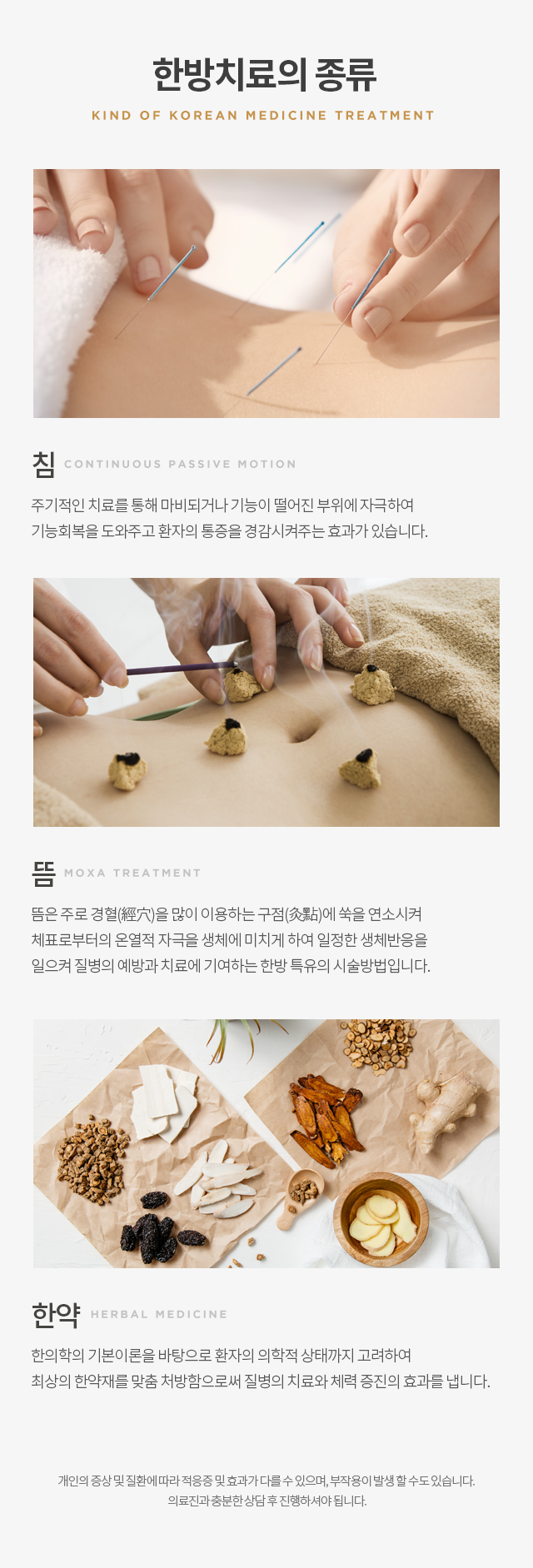 한방치료의 종류

KIND OF KOREAN MEDICINE TREATMENT

침 CONTINUOUS PASSIVE MOTION

주기적인 치료를 통해 마비되거나 기능이 떨어진 부위에 자극하여 기능회복을 도와주고 환자의 통증을 경감시켜주는 효과가 있습니다.

뜸 MOXA TREATMENT

뜸은 주로 경혈(經穴)을 많이 이용하는 구점(灸點)에 쑥을 연소시켜 체표로부터의 온열적 자극을 생체에 미치게 하여 일정한 생체반응을 일으켜 질병의 예방과 치료에 기여하는 한방 특유의 시술방법입니다.

한약 HERBAL MEDICINE

한의학의 기본이론을 바탕으로 환자의 의학적 상태까지 고려하여 최상의 한약재를 맞춤 처방함으로써 질병의 치료와 체력 증진의 효과를 냅니다.

개인의 증상 및 질환에 따라 적응증 및 효과가 다를 수 있으며, 부작용이 발생 할 수도 있습니다.
의료진과 충분한 상담 후 진행하셔야 됩니다.